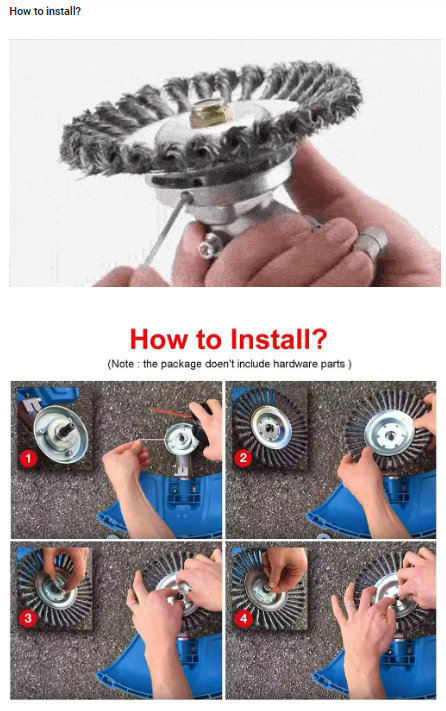 How to install?

How to Install?

(Note : the package doen't include hardware parts )

1

2

3

4