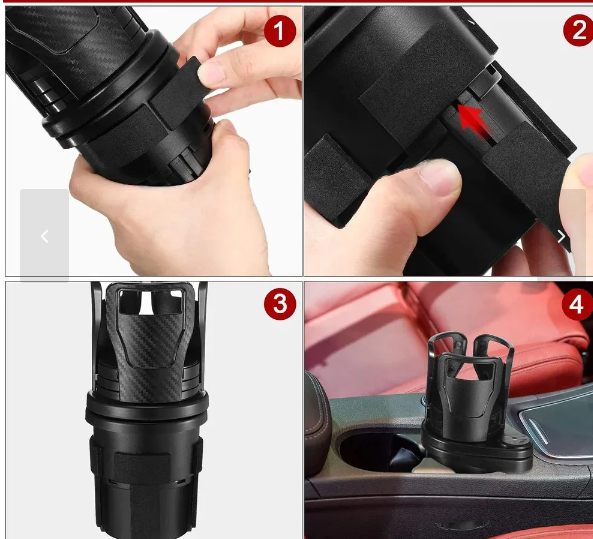 1
2
3
4