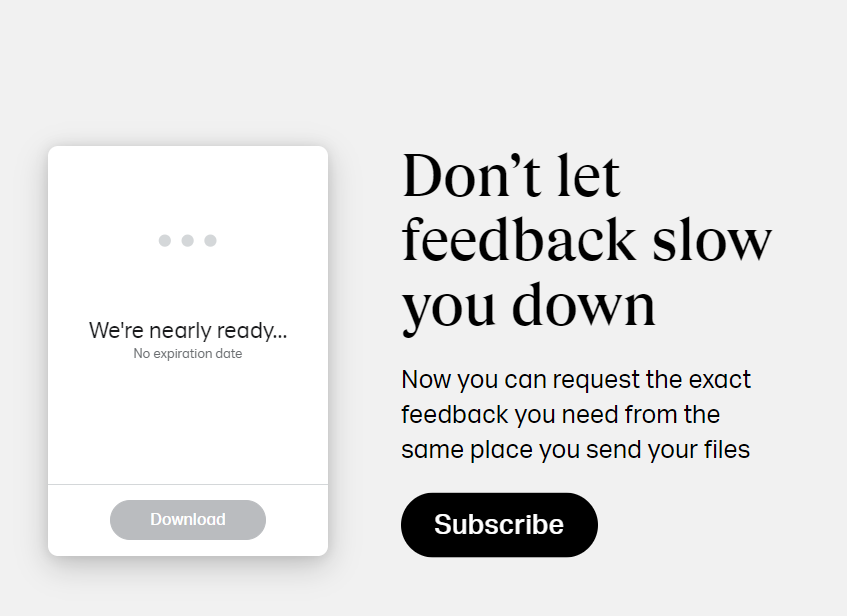 We're nearly ready...
No expiration date

Download

Don’t let feedback slow you down

Now you can request the exact feedback you need from the same place you send your files

Subscribe