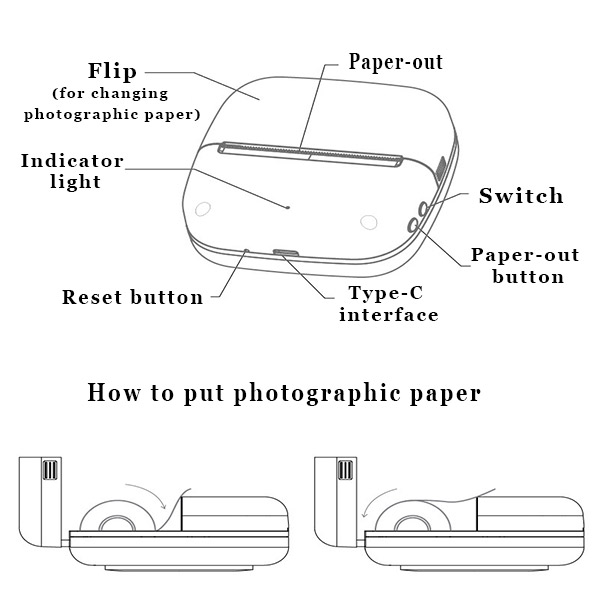 Flip
(for changing photographic paper)

Paper-out

Indicator light

Switch

Paper-out button

Reset button

Type-C interface

How to put photographic paper