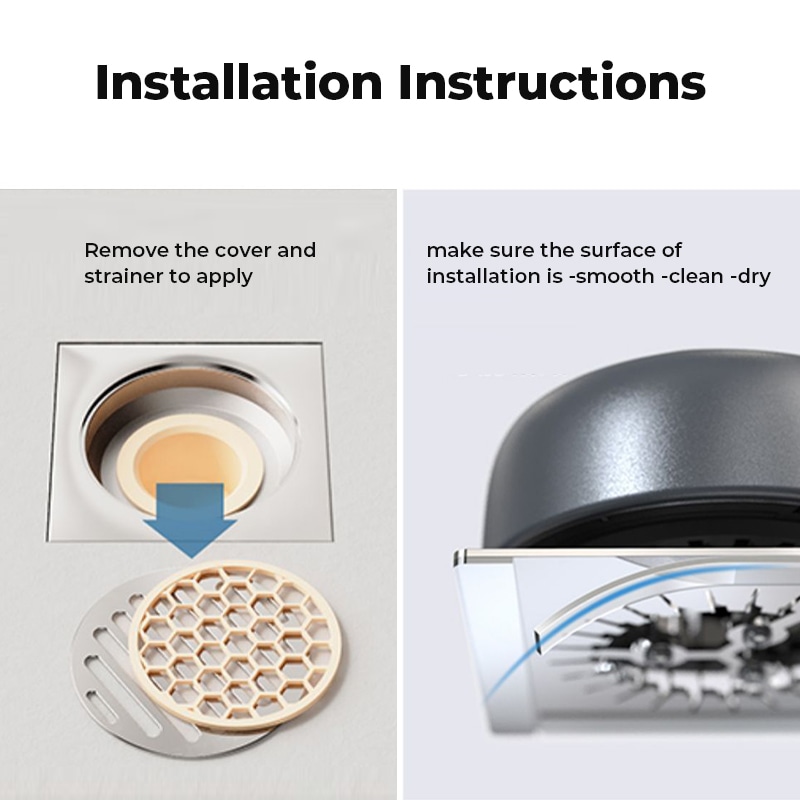 Installation Instructions

Remove the cover and strainer to apply

make sure the surface of installation is -smooth -clean -dry