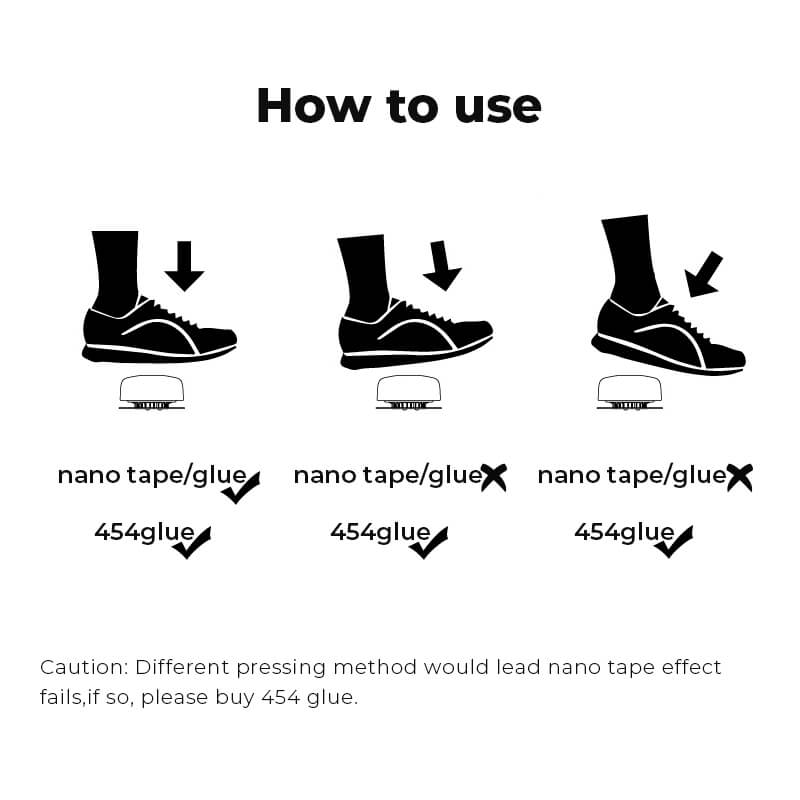 How to use

nano tape/glue ✓
454glue ✓

nano tape/glue ✗
454glue ✓

nano tape/glue ✗
454glue ✓

Caution: Different pressing method would lead nano tape effect fails,if so, please buy 454 glue.